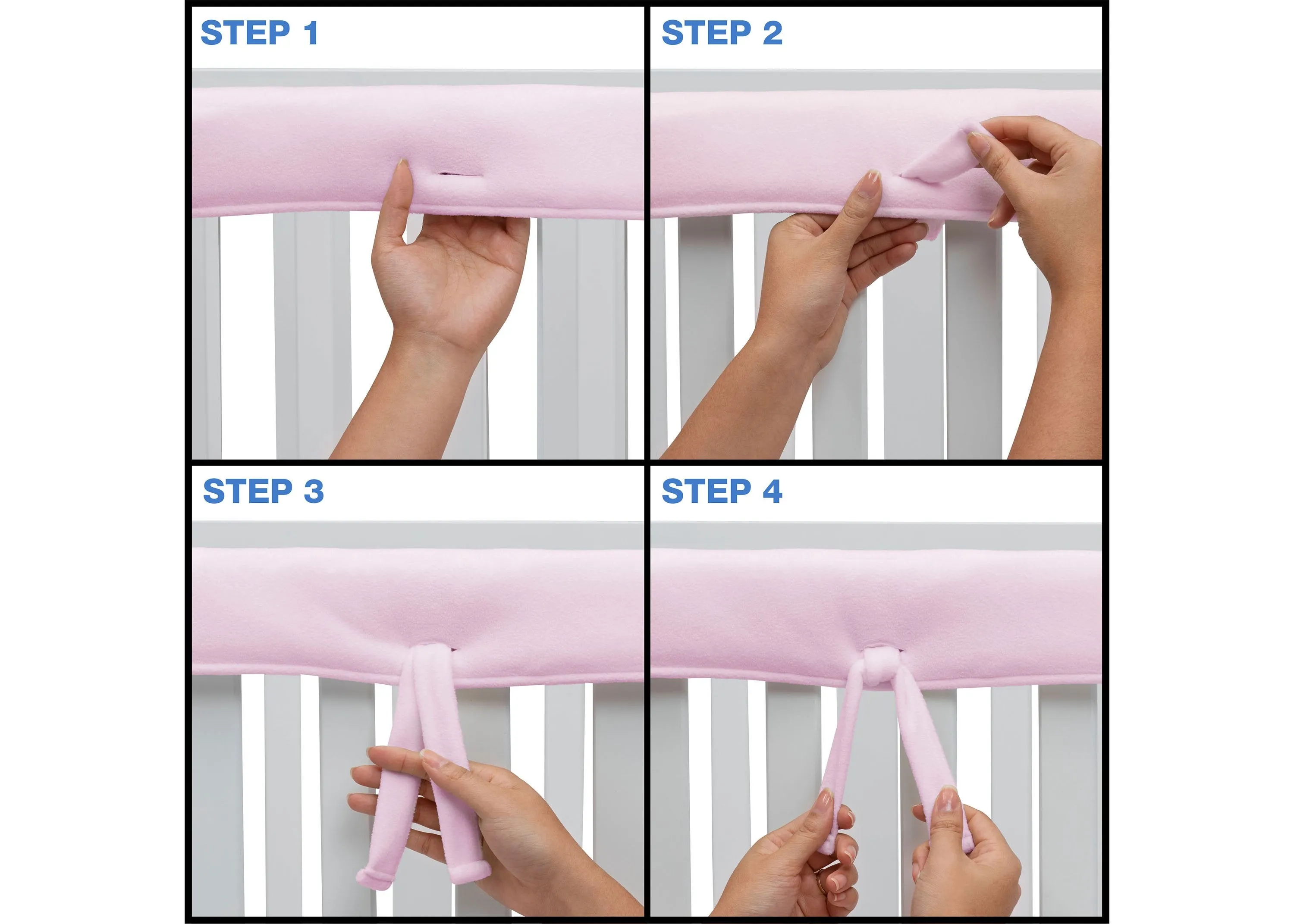 STEP 1

STEP 2

STEP 3

STEP 4